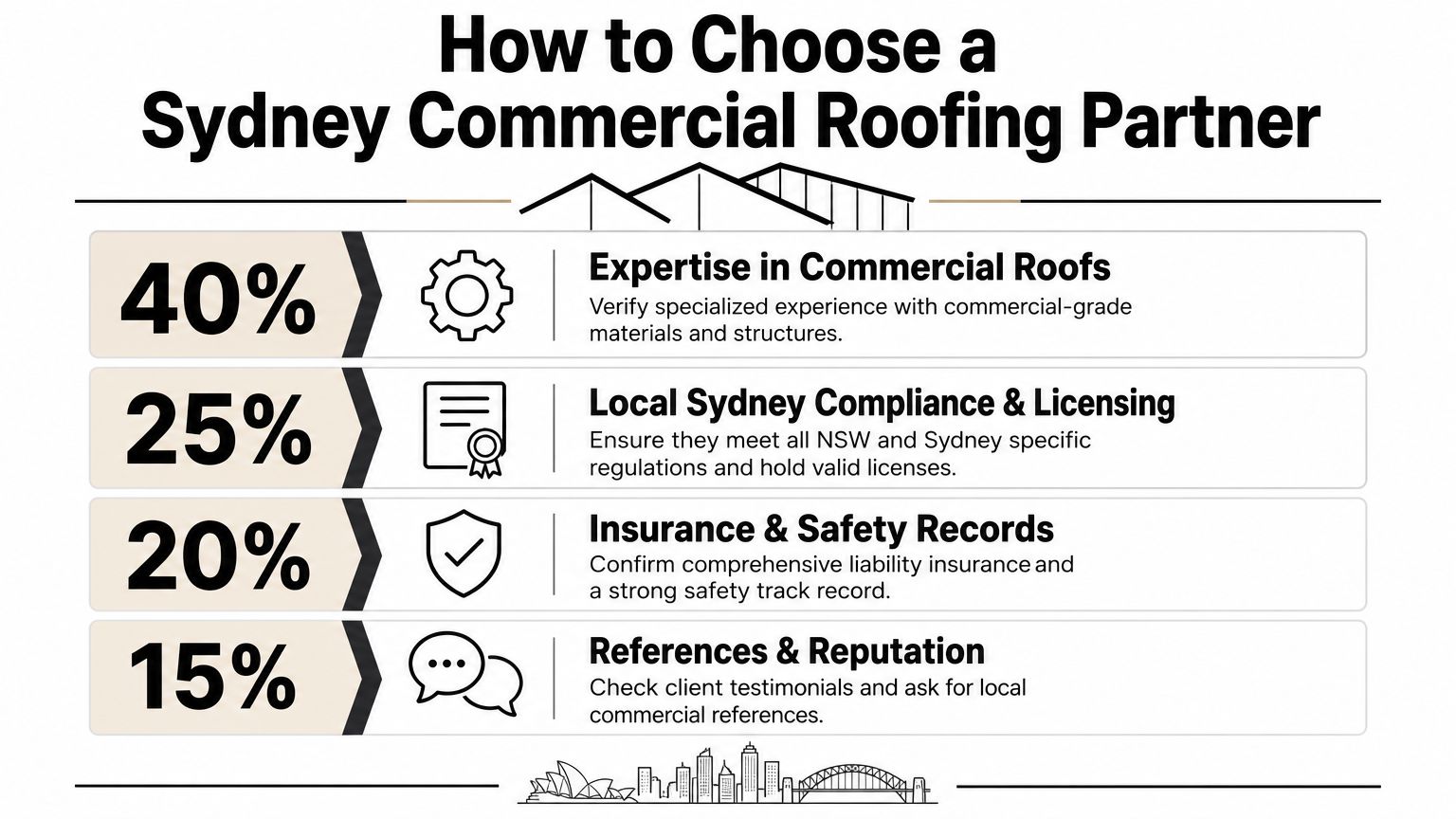 How to Choose a Sydney Commercial Roofing Partner

40%

Expertise in Commercial Roofs

Verify specialized experience with commercial-grade materials and structures.

25%

Local Sydney Compliance & Licensing

Ensure they meet all NSW and Sydney specific regulations and hold valid licenses.

20%

Insurance & Safety Records

Confirm comprehensive liability insurance and a strong safety track record.

15%

References & Reputation

Check client testimonials and ask for local commercial references.